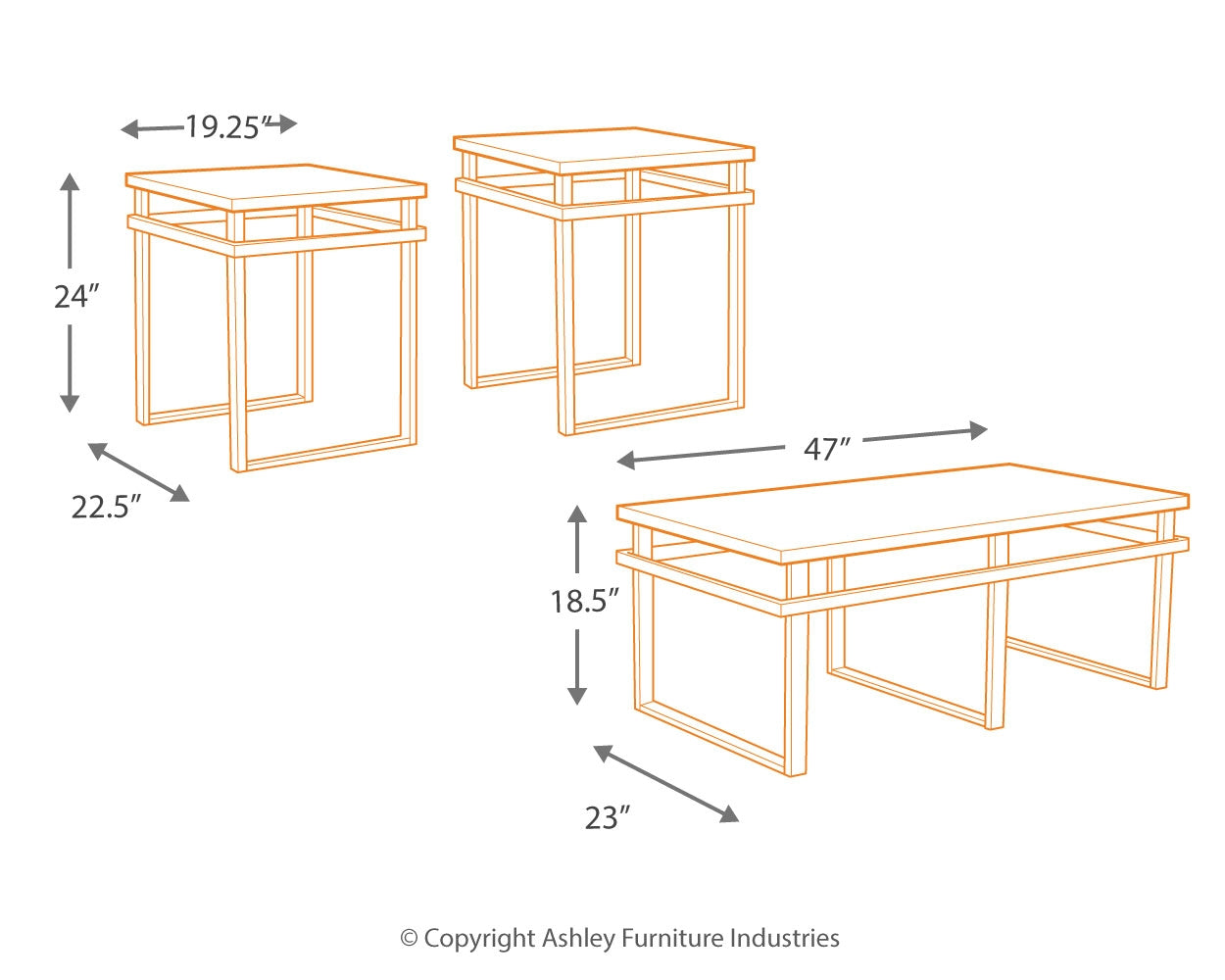 19.25″

24″

22.5″

47″

18.5″

23″

© Copyright Ashley Furniture Industries